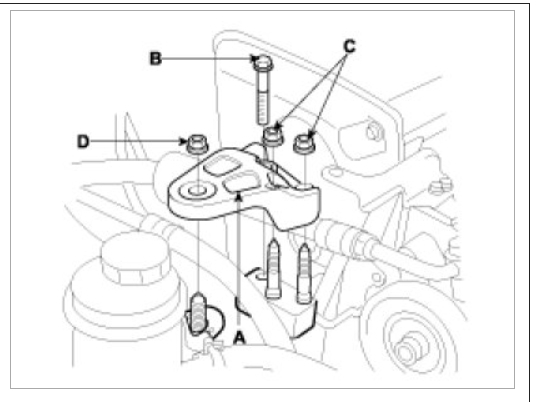 B
C
D
A