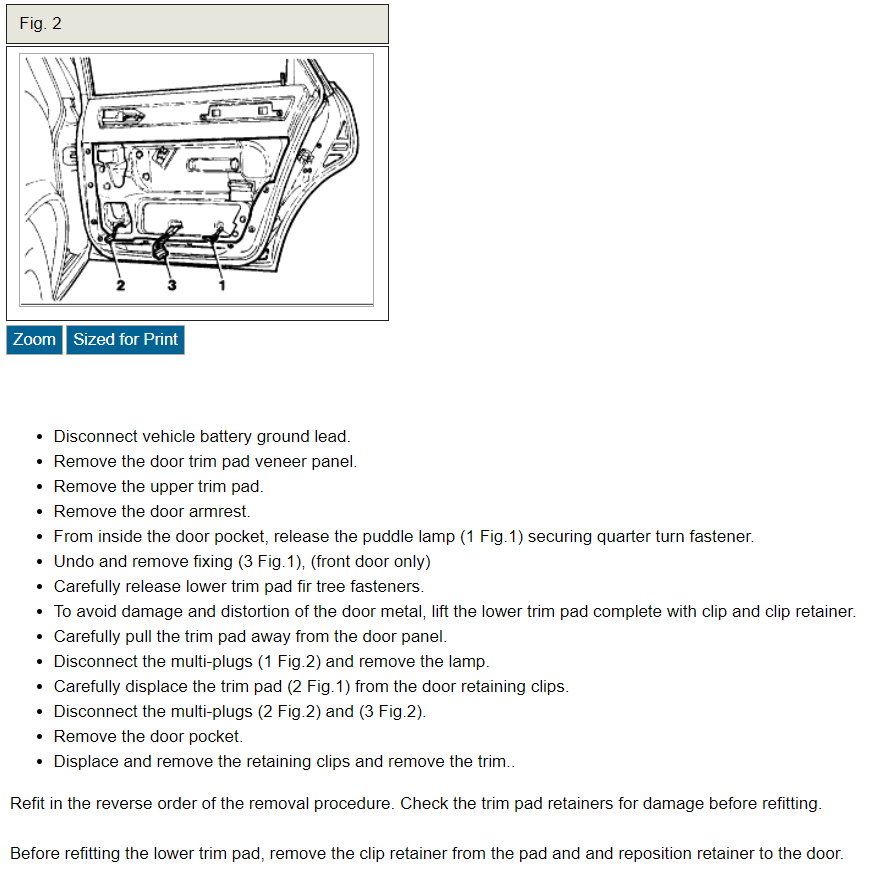 Fig. 2

2 3 1

Zoom Sized for Print

- Disconnect vehicle battery ground lead.
- Remove the door trim pad veneer panel.
- Remove the upper trim pad.
- Remove the door armrest.
- From inside the door pocket, release the puddle lamp (1 Fig.1) securing quarter turn fastener.
- Undo and remove fixing (3 Fig.1), (front door only)
- Carefully release lower trim pad fir tree fasteners.
- To avoid damage and distortion of the door metal, lift the lower trim pad complete with clip and clip retainer.
- Carefully pull the trim pad away from the door panel.
- Disconnect the multi-plugs (1 Fig.2) and remove the lamp.
- Carefully displace the trim pad (2 Fig.1) from the door retaining clips.
- Disconnect the multi-plugs (2 Fig.2) and (3 Fig.2).
- Remove the door pocket.
- Displace and remove the retaining clips and remove the trim..

Refit in the reverse order of the removal procedure. Check the trim pad retainers for damage before refitting.

Before refitting the lower trim pad, remove the clip retainer from the pad and and reposition retainer to the door.