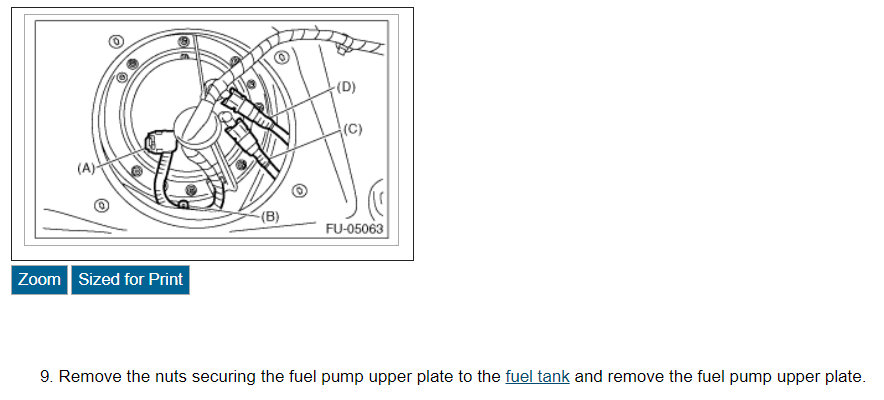 (D)
(C)
(A)
(B)
FU-05063

Zoom Sized for Print

9. Remove the nuts securing the fuel pump upper plate to the fuel tank and remove the fuel pump upper plate.