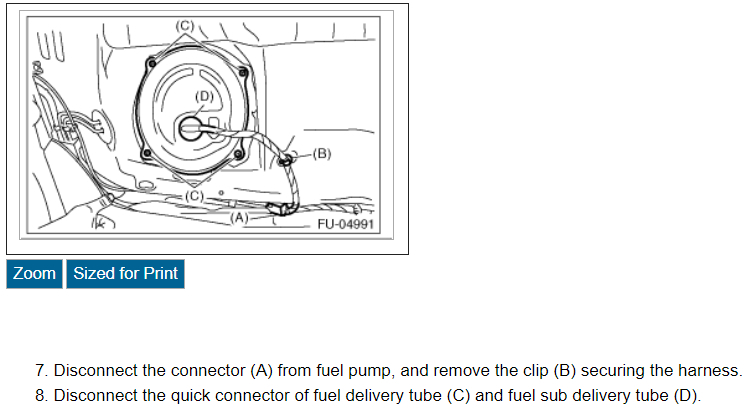 (C)
(D)
(B)
(C)
(A)
FU-04991

Zoom
Sized for Print

7. Disconnect the connector (A) from fuel pump, and remove the clip (B) securing the harness.
8. Disconnect the quick connector of fuel delivery tube (C) and fuel sub delivery tube (D).