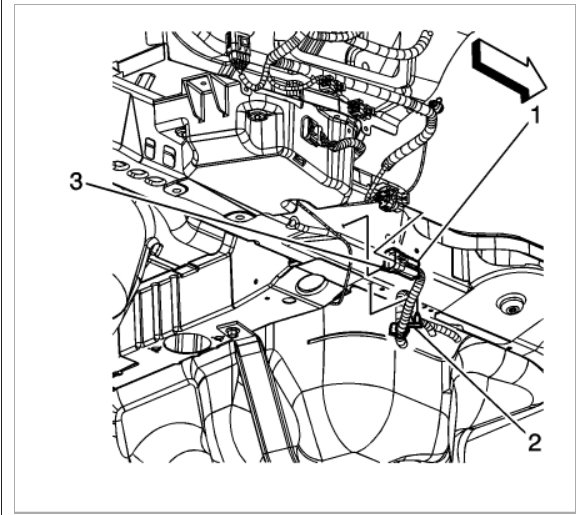 1
3
2