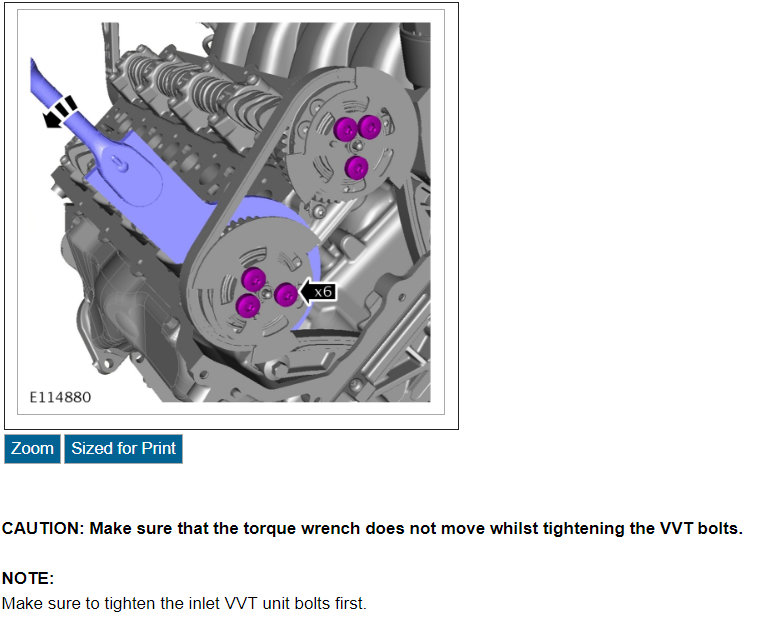 x6

E114880

Zoom Sized for Print

CAUTION: Make sure that the torque wrench does not move whilst tightening the VVT bolts.

NOTE:
Make sure to tighten the inlet VVT unit bolts first.