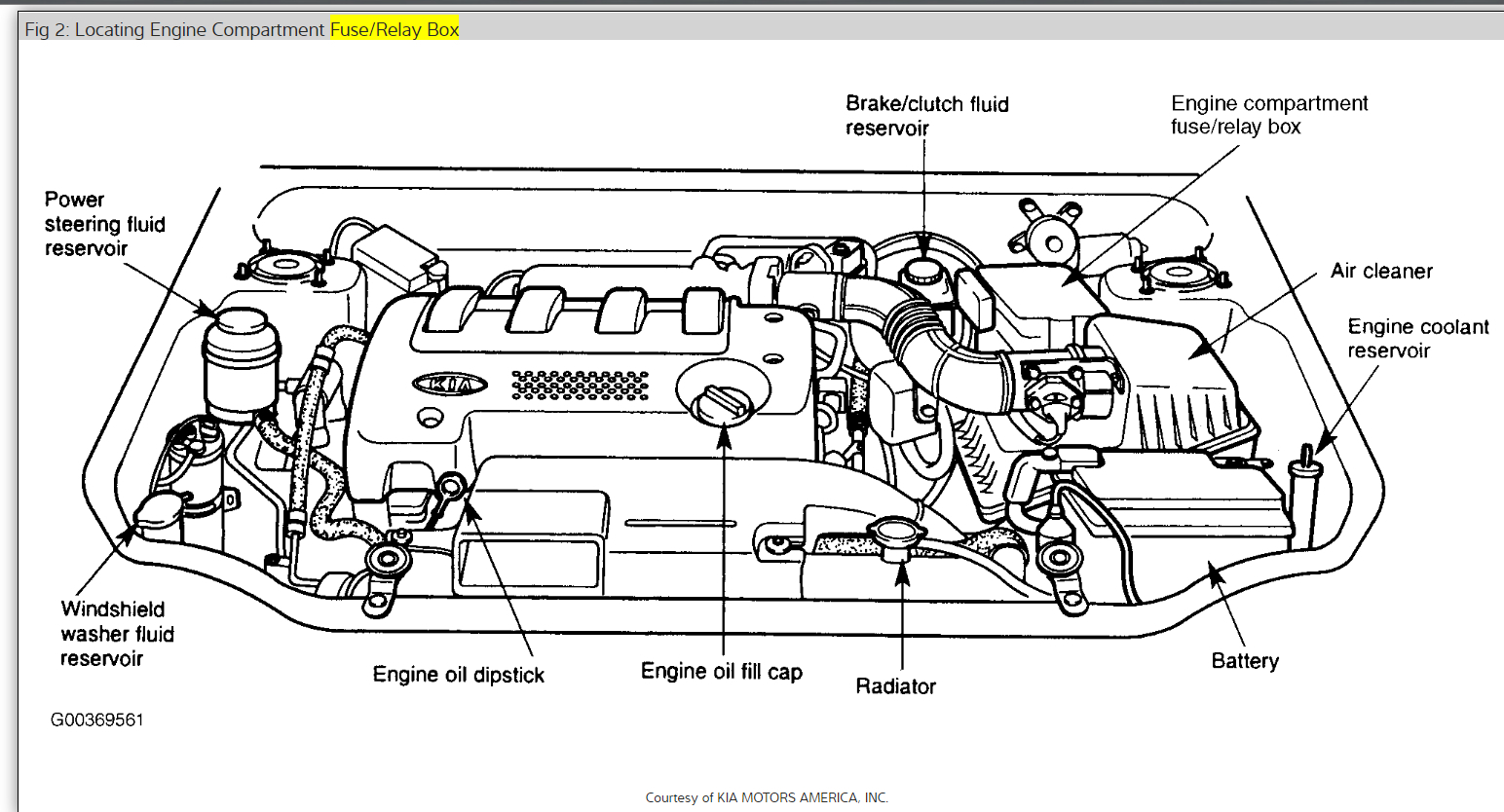 Fig 2: Locating Engine Compartment Fuse/Relay Box

Brake/clutch fluid reservoir

Engine compartment fuse/relay box

Power steering fluid reservoir

Air cleaner

Engine coolant reservoir

KIA

Windshield washer fluid reservoir

Engine oil dipstick

Engine oil fill cap

Radiator

Battery

G00369561

Courtesy of KIA MOTORS AMERICA, INC.