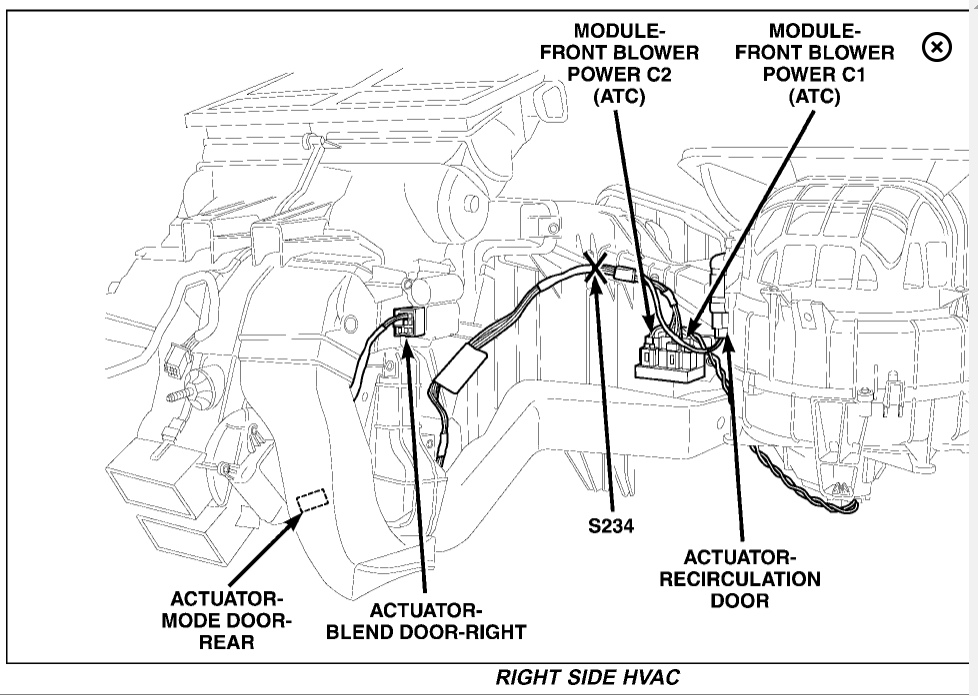 MODULE-FRONT BLOWER POWER C2 (ATC)

MODULE-FRONT BLOWER POWER C1 (ATC)

S234

ACTUATOR-RECIRCULATION DOOR

ACTUATOR-MODE DOOR-REAR

ACTUATOR-BLEND DOOR-RIGHT

RIGHT SIDE HVAC