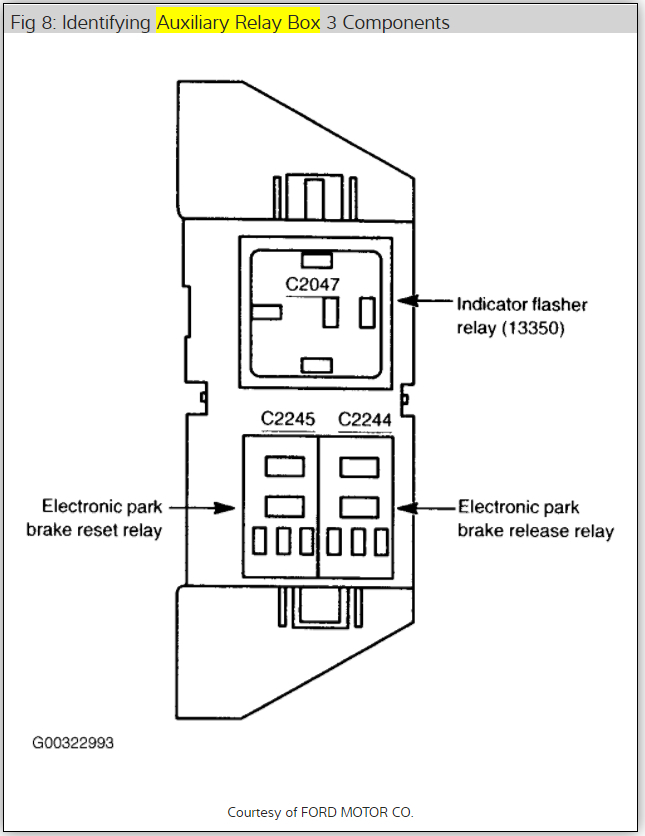 Fig 8: Identifying Auxiliary Relay Box 3 Components

C2047

Indicator flasher relay (13350)

C2245

C2244

Electronic park brake reset relay

Electronic park brake release relay

G00322993

Courtesy of FORD MOTOR CO.