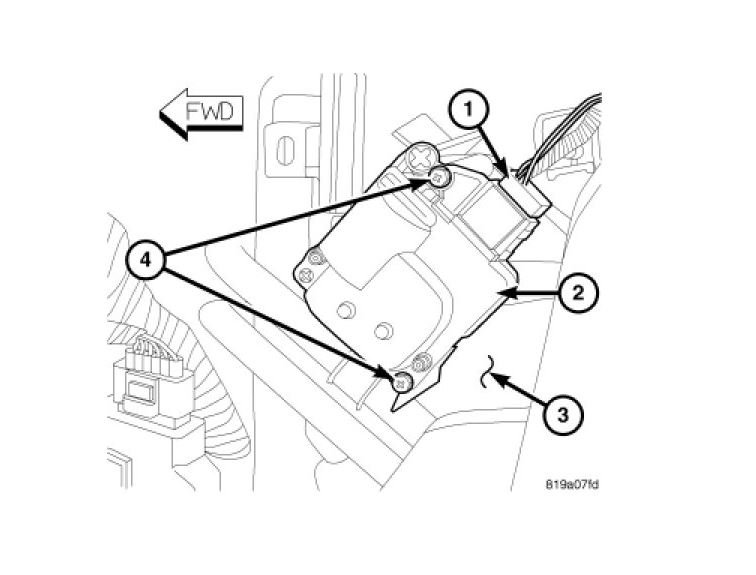 FWD

1

4

2

3

819a07fd