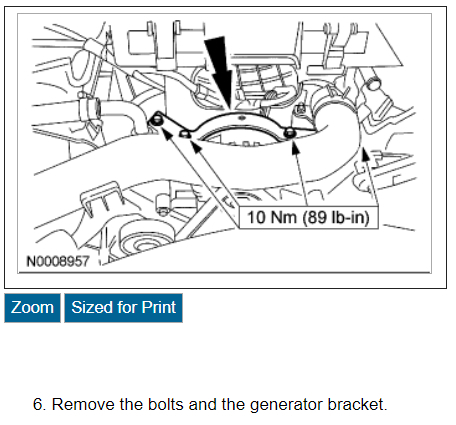 10 Nm (89 lb-in)

N0008957

Zoom

Sized for Print

6. Remove the bolts and the generator bracket.