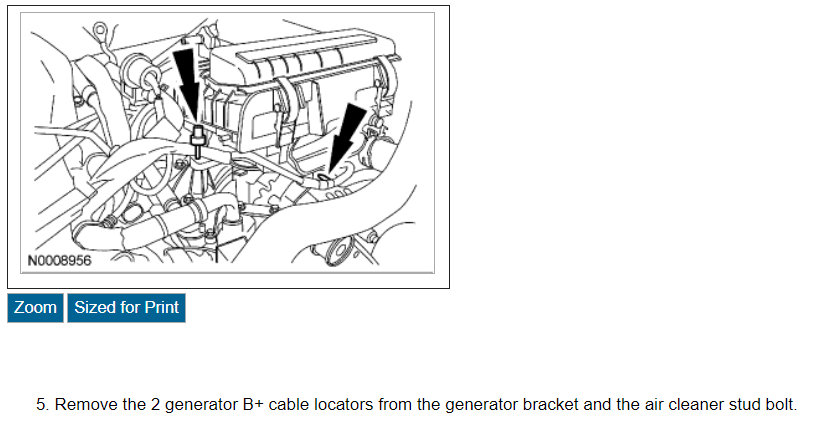 N0008956

Zoom Sized for Print

5. Remove the 2 generator B+ cable locators from the generator bracket and the air cleaner stud bolt.