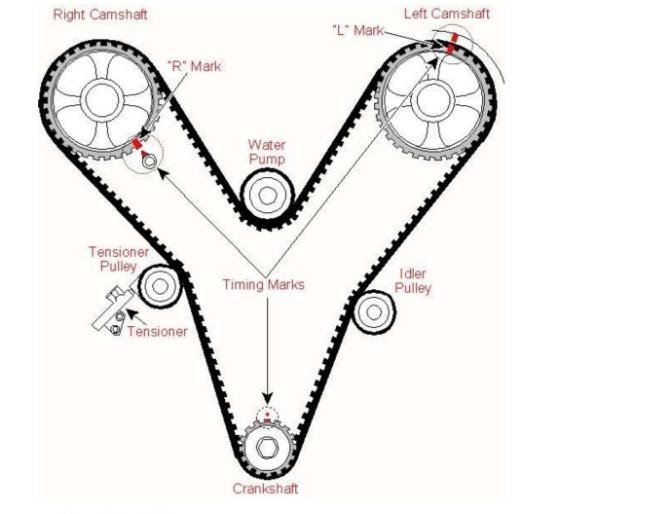 Right Camshaft

Left Camshaft

"L" Mark

"R" Mark

Water Pump

Tensioner Pulley

Timing Marks

Idler Pulley

Tensioner

Crankshaft