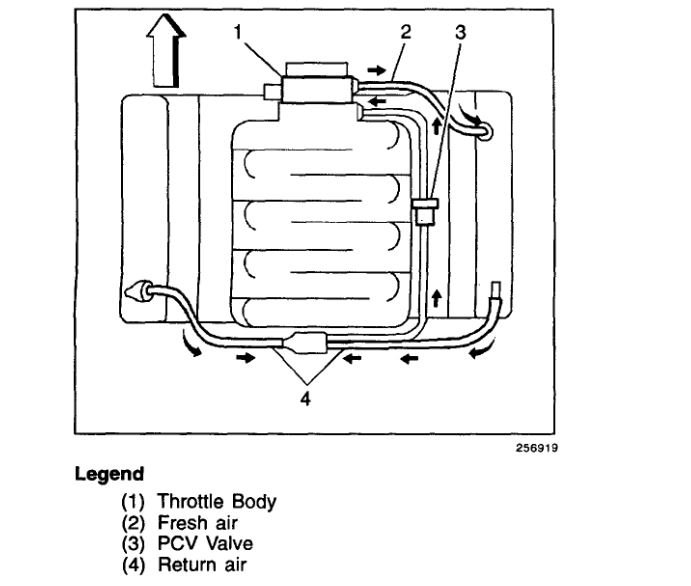 1
2
3
4

256919

Legend

(1) Throttle Body
(2) Fresh air
(3) PCV Valve
(4) Return air