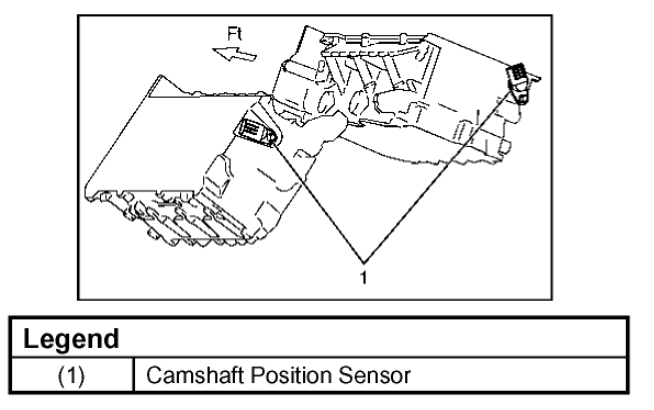 Ft

1

| Legend | |
|---|---|
| (1) | Camshaft Position Sensor |