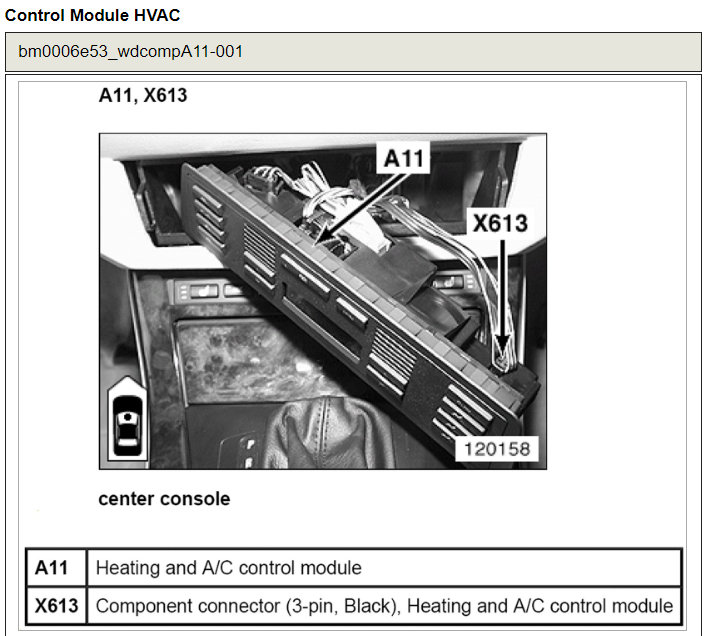 Control Module HVAC

bm0006e53_wdcompA11-001

A11, X613

A11

X613

120158

center console

| A11 | Heating and A/C control module |
|---|---|
| X613 | Component connector (3-pin, Black), Heating and A/C control module |