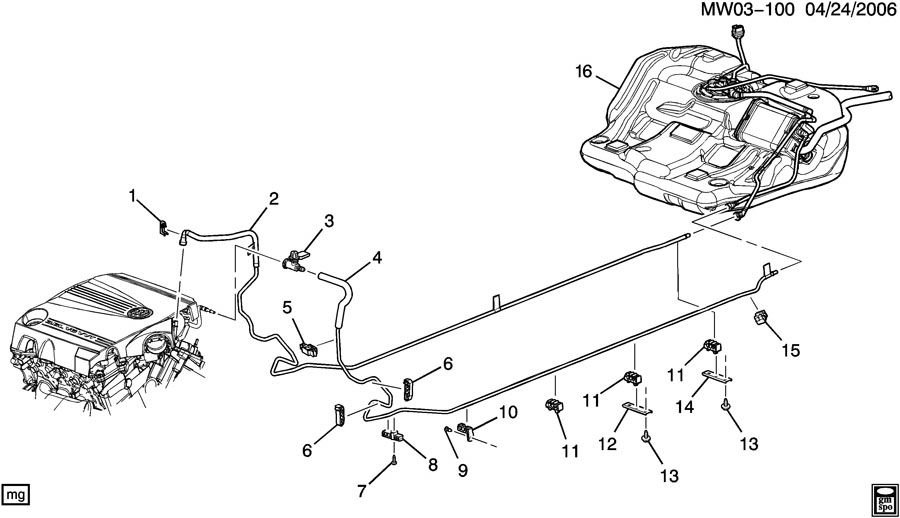 MW03-100 04/24/2006

16

1
2
3
4
5
6
6
7
8
9
10
11
11
11
12
13
13
14
15

mg

gm spo