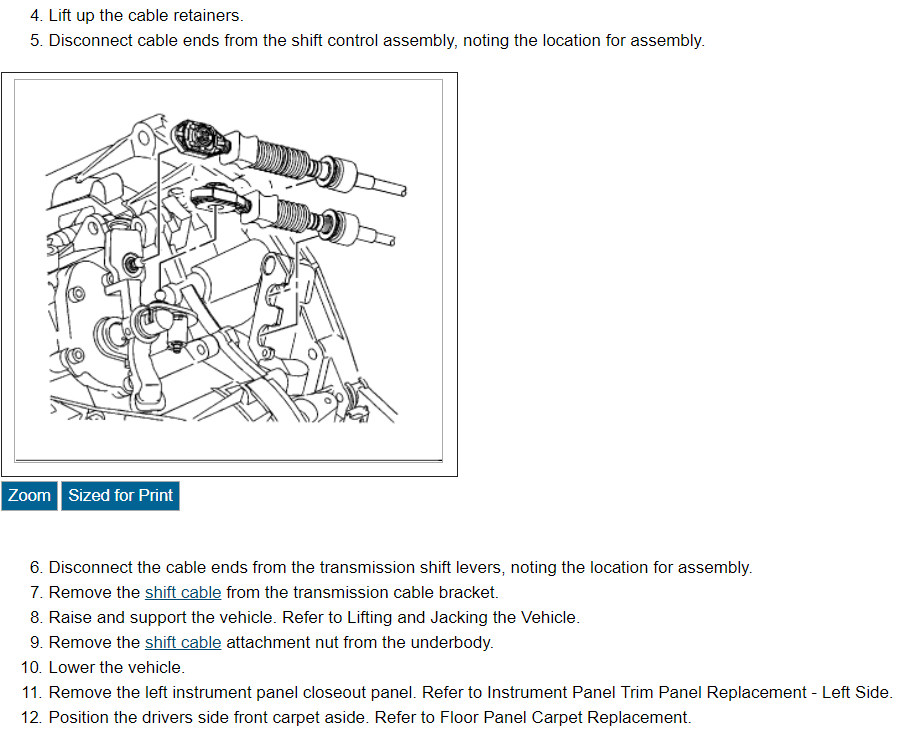 4. Lift up the cable retainers.
5. Disconnect cable ends from the shift control assembly, noting the location for assembly.

Zoom Sized for Print

6. Disconnect the cable ends from the transmission shift levers, noting the location for assembly.
7. Remove the shift cable from the transmission cable bracket.
8. Raise and support the vehicle. Refer to Lifting and Jacking the Vehicle.
9. Remove the shift cable attachment nut from the underbody.
10. Lower the vehicle.
11. Remove the left instrument panel closeout panel. Refer to Instrument Panel Trim Panel Replacement - Left Side.
12. Position the drivers side front carpet aside. Refer to Floor Panel Carpet Replacement.