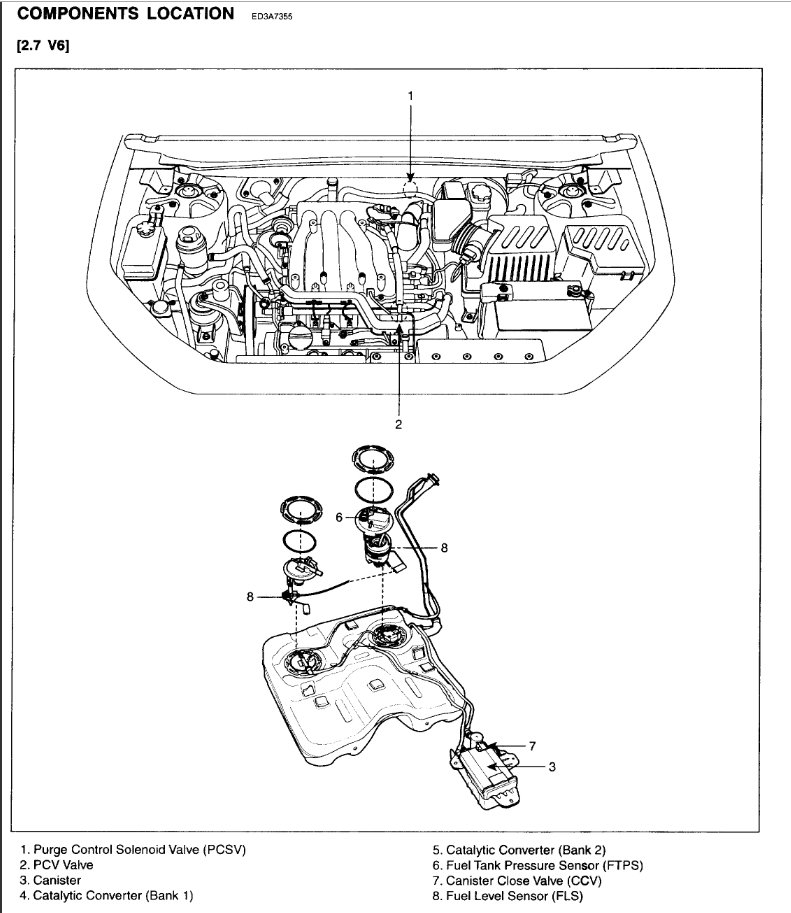 COMPONENTS LOCATION ED3A7355

[2.7 V6]

1

2

6

8

8

7

3

1. Purge Control Solenoid Valve (PCSV)
2. PCV Valve
3. Canister
4. Catalytic Converter (Bank 1)

5. Catalytic Converter (Bank 2)
6. Fuel Tank Pressure Sensor (FTPS)
7. Canister Close Valve (CCV)
8. Fuel Level Sensor (FLS)