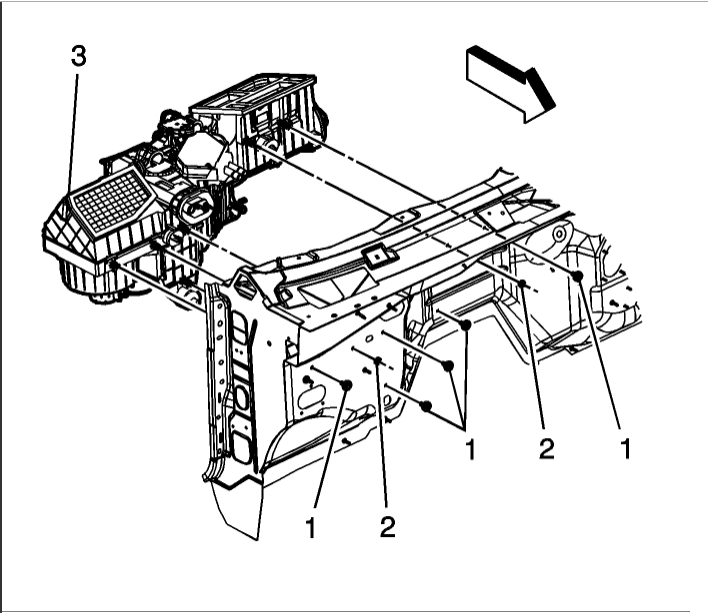 3
1
2
1
1
2