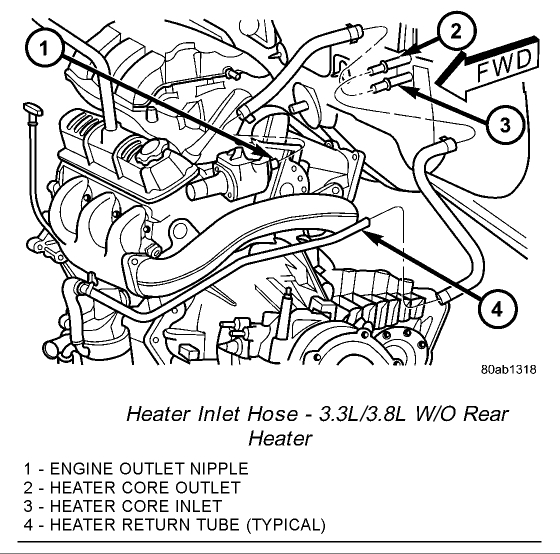 1

2

FWD

3

4

80ab1318

Heater Inlet Hose - 3.3L/3.8L W/O Rear Heater

1 - ENGINE OUTLET NIPPLE
2 - HEATER CORE OUTLET
3 - HEATER CORE INLET
4 - HEATER RETURN TUBE (TYPICAL)