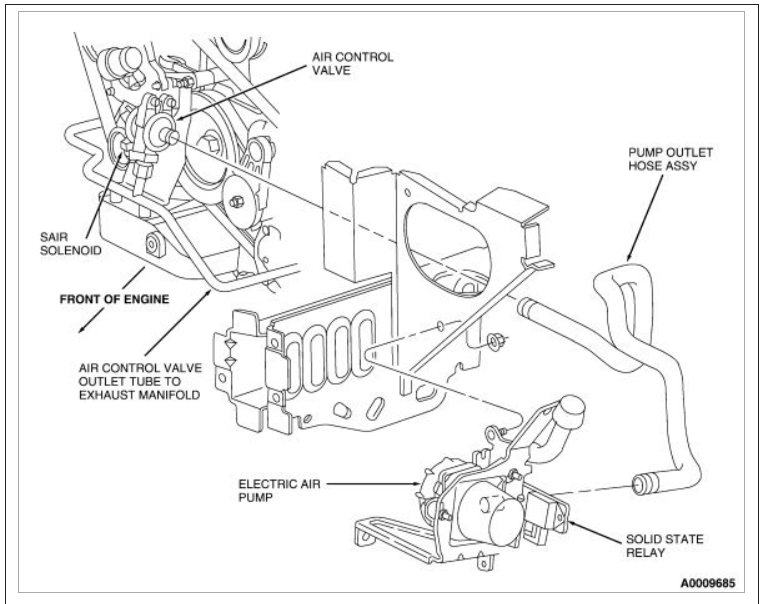 AIR CONTROL VALVE

PUMP OUTLET HOSE ASSY

SAIR SOLENOID

FRONT OF ENGINE

AIR CONTROL VALVE OUTLET TUBE TO EXHAUST MANIFOLD

ELECTRIC AIR PUMP

SOLID STATE RELAY

A0009685