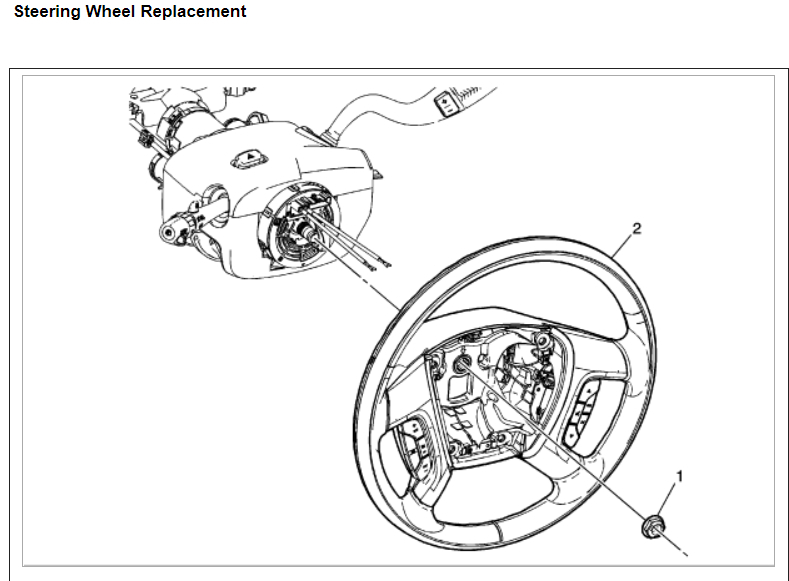 Steering Wheel Replacement

2

1