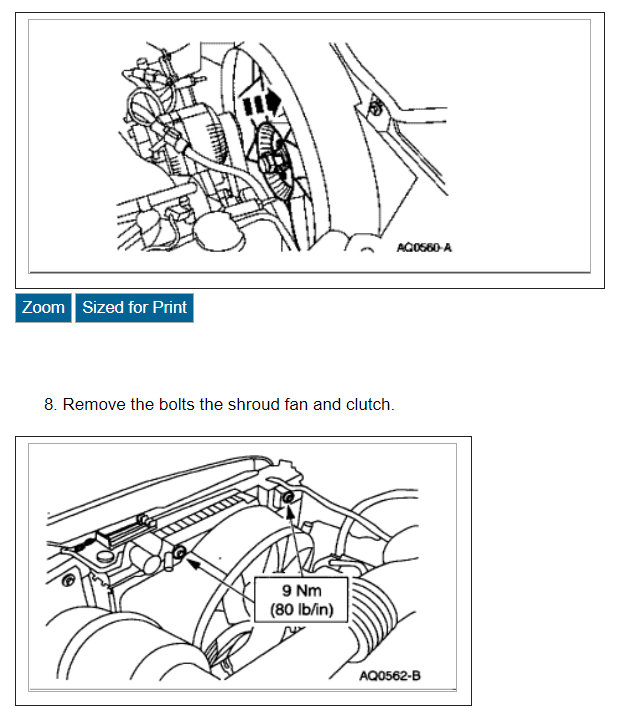 AQ0560-A

Zoom Sized for Print

8. Remove the bolts the shroud fan and clutch.

9 Nm
(80 lb/in)

AQ0562-B