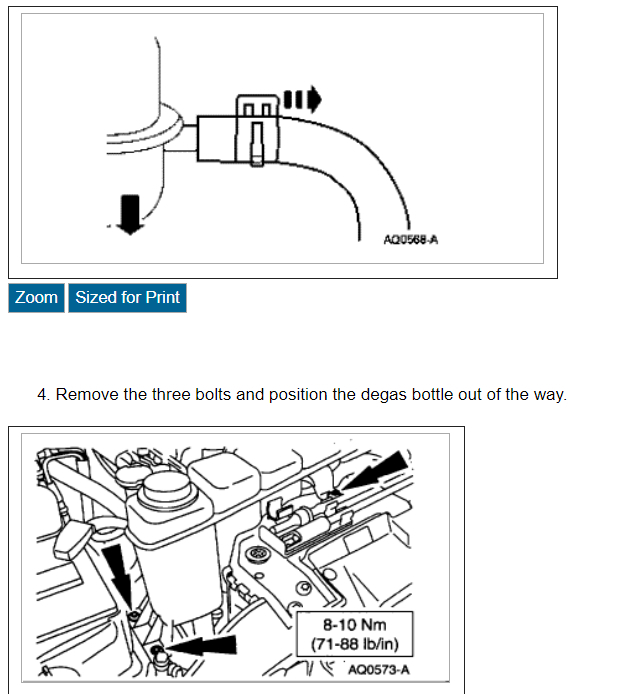 AQ0568-A

Zoom Sized for Print

4. Remove the three bolts and position the degas bottle out of the way.

8-10 Nm
(71-88 lb/in)

AQ0573-A