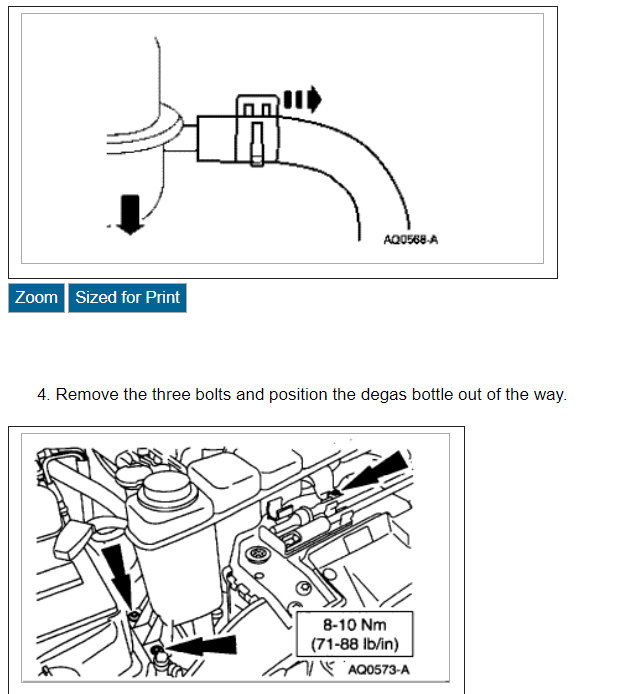 AQ0568-A

Zoom Sized for Print

4. Remove the three bolts and position the degas bottle out of the way.

8-10 Nm
(71-88 lb/in)

AQ0573-A