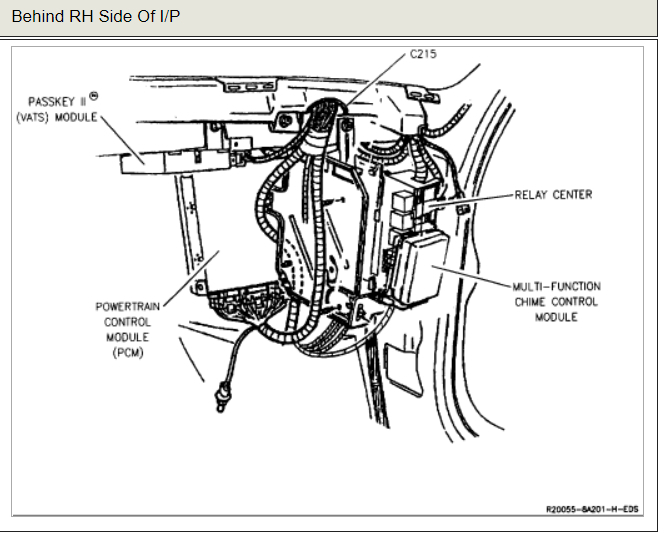 Behind RH Side Of I/P

C215

PASSKEY II ®
(VATS) MODULE

RELAY CENTER

MULTI-FUNCTION
CHIME CONTROL
MODULE

POWERTRAIN
CONTROL
MODULE
(PCM)

R20055-8A201-H-EDS