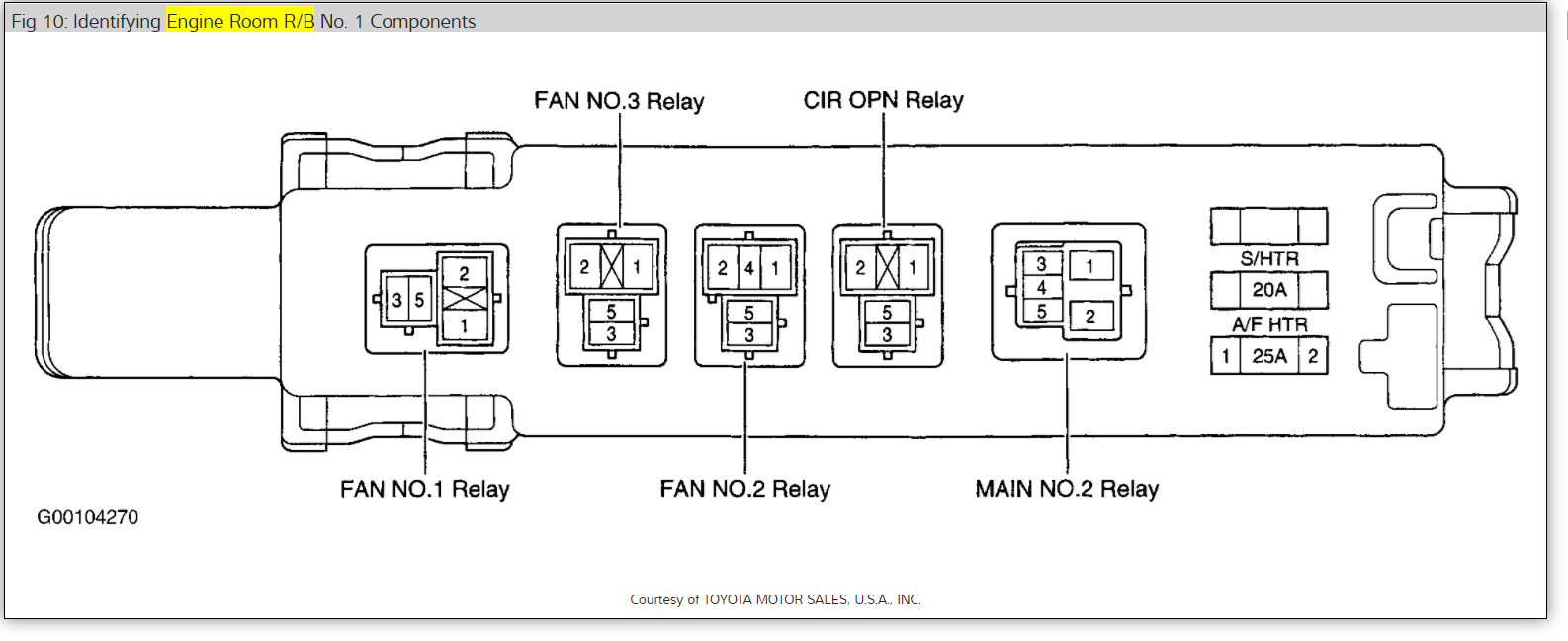 Fig 10: Identifying Engine Room R/B No. 1 Components

FAN NO.3 Relay

CIR OPN Relay

3 5 2 1

2 1 5 3

2 4 1 5 3

2 1 5 3

3 4 5 1 2

S/HTR
20A
A/F HTR
1 25A 2

FAN NO.1 Relay

FAN NO.2 Relay

MAIN NO.2 Relay

G00104270

Courtesy of TOYOTA MOTOR SALES, U.S.A., INC.