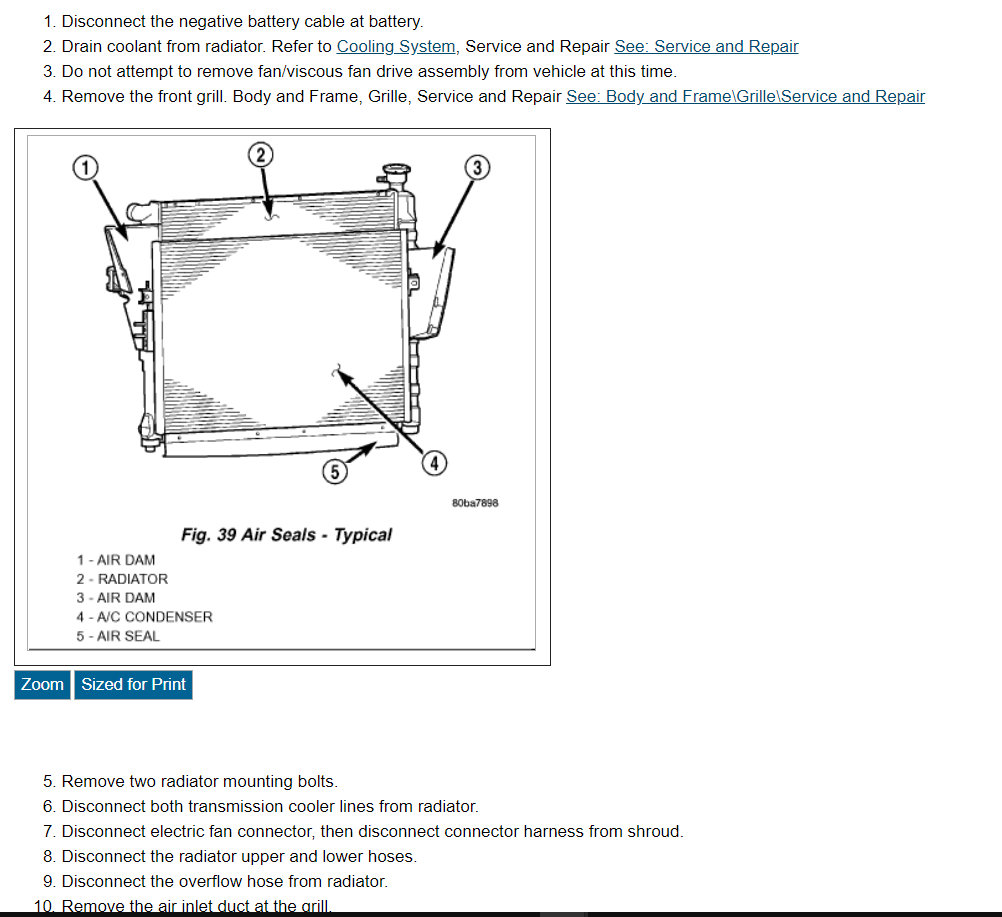 1. Disconnect the negative battery cable at battery.
2. Drain coolant from radiator. Refer to Cooling System, Service and Repair See: Service and Repair
3. Do not attempt to remove fan/viscous fan drive assembly from vehicle at this time.
4. Remove the front grill. Body and Frame, Grille, Service and Repair See: Body and Frame\Grille\Service and Repair

1
2
3
4
5
80ba7898

Fig. 39 Air Seals - Typical

1 - AIR DAM
2 - RADIATOR
3 - AIR DAM
4 - A/C CONDENSER
5 - AIR SEAL

Zoom Sized for Print

5. Remove two radiator mounting bolts.
6. Disconnect both transmission cooler lines from radiator.
7. Disconnect electric fan connector, then disconnect connector harness from shroud.
8. Disconnect the radiator upper and lower hoses.
9. Disconnect the overflow hose from radiator.
10. Remove the air inlet duct at the grill.