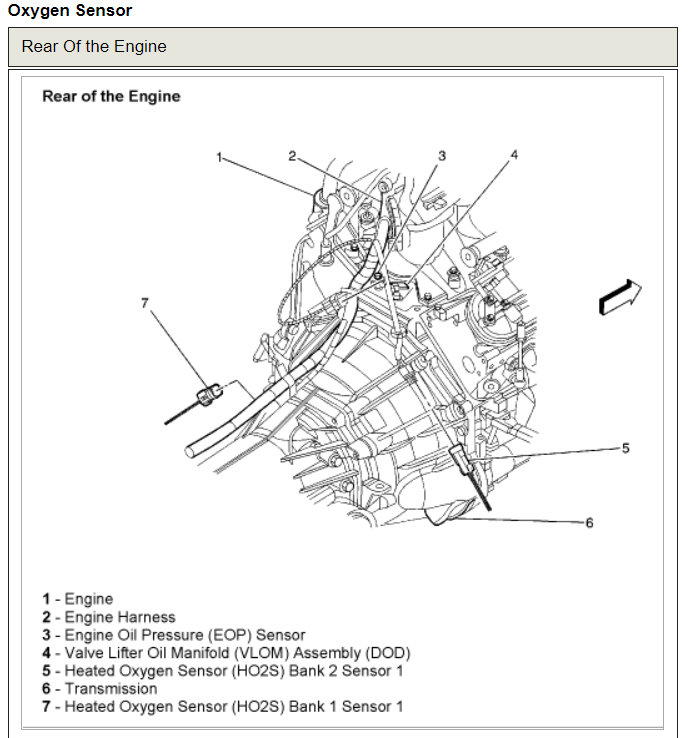 Oxygen Sensor

Rear Of the Engine

Rear of the Engine

1
2
3
4
7
5
6

1 - Engine
2 - Engine Harness
3 - Engine Oil Pressure (EOP) Sensor
4 - Valve Lifter Oil Manifold (VLOM) Assembly (DOD)
5 - Heated Oxygen Sensor (HO2S) Bank 2 Sensor 1
6 - Transmission
7 - Heated Oxygen Sensor (HO2S) Bank 1 Sensor 1