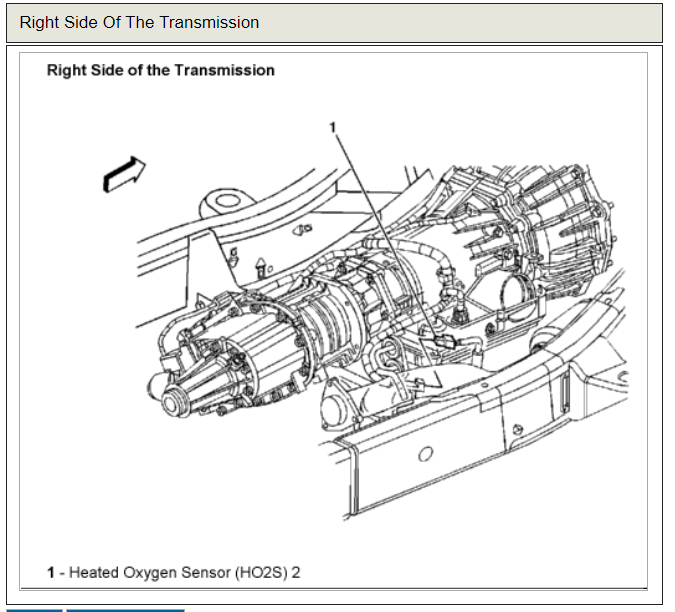 Right Side Of The Transmission

Right Side of the Transmission

1

1 - Heated Oxygen Sensor (HO2S) 2