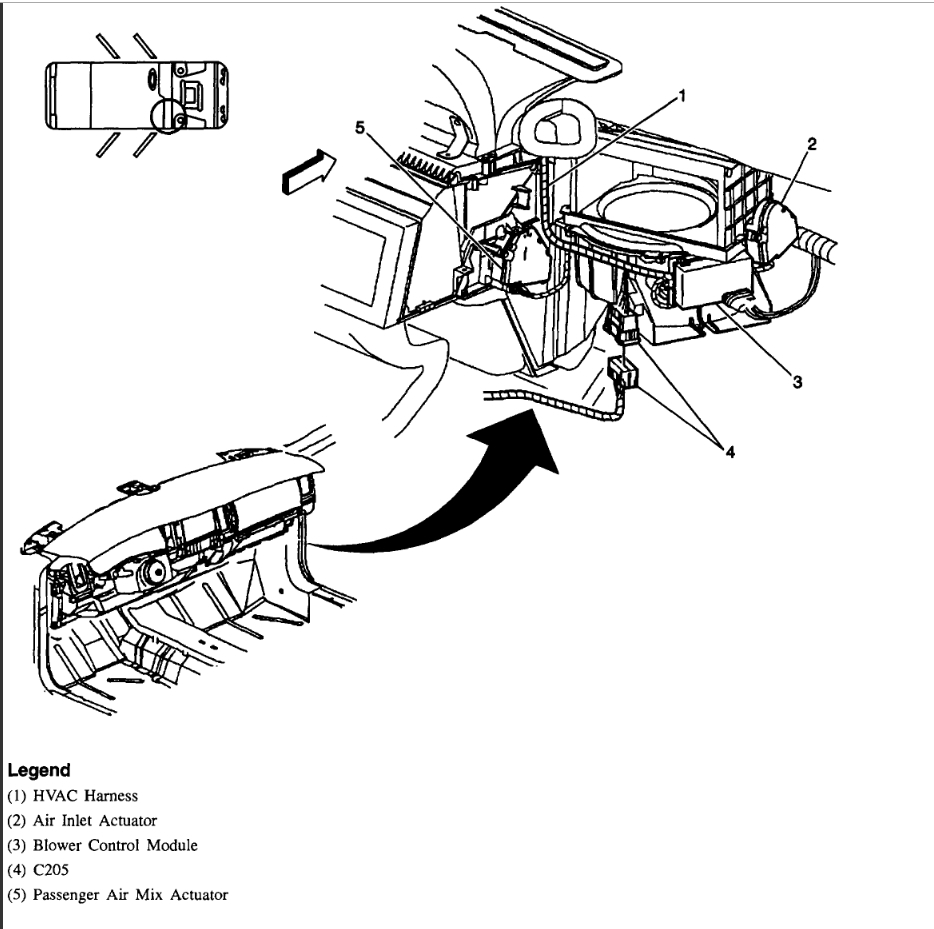 5
1
2
3
4

Legend
(1) HVAC Harness
(2) Air Inlet Actuator
(3) Blower Control Module
(4) C205
(5) Passenger Air Mix Actuator