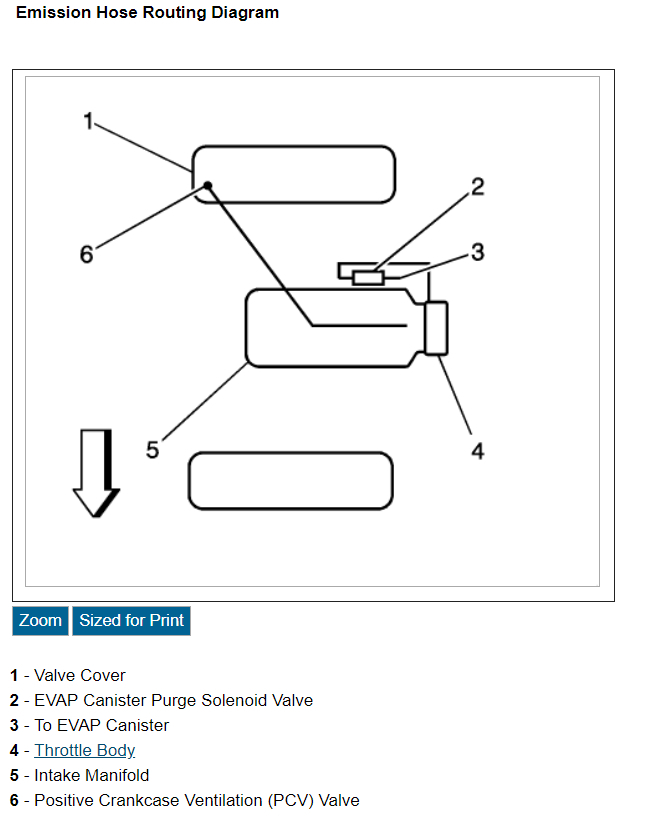 Emission Hose Routing Diagram

1

2

3

6

5

4

Zoom Sized for Print

1 - Valve Cover
2 - EVAP Canister Purge Solenoid Valve
3 - To EVAP Canister
4 - Throttle Body
5 - Intake Manifold
6 - Positive Crankcase Ventilation (PCV) Valve