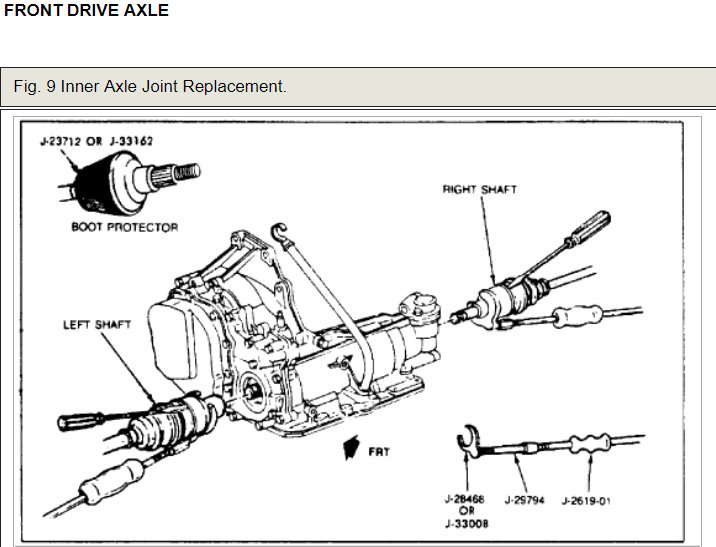 FRONT DRIVE AXLE

Fig. 9 Inner Axle Joint Replacement.

J-23712 OR J-33162

BOOT PROTECTOR

RIGHT SHAFT

LEFT SHAFT

FRT

J-28468 OR J-33008

J-29794

J-2619-01