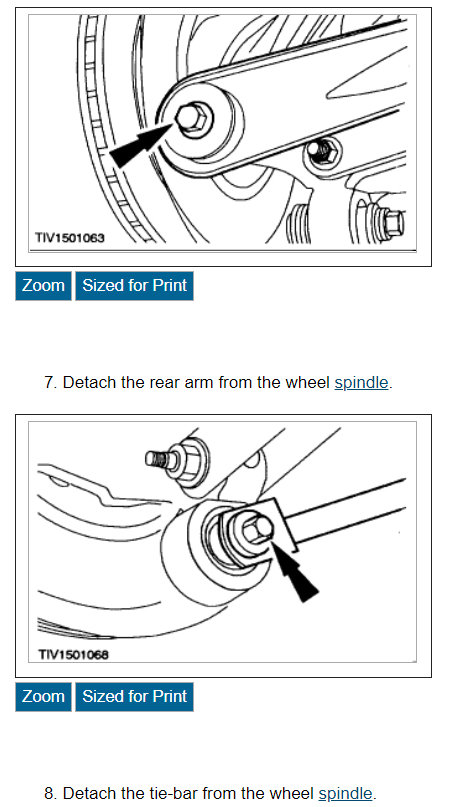 TIV1501063

Zoom Sized for Print

7. Detach the rear arm from the wheel spindle.

TIV1501068

Zoom Sized for Print

8. Detach the tie-bar from the wheel spindle.