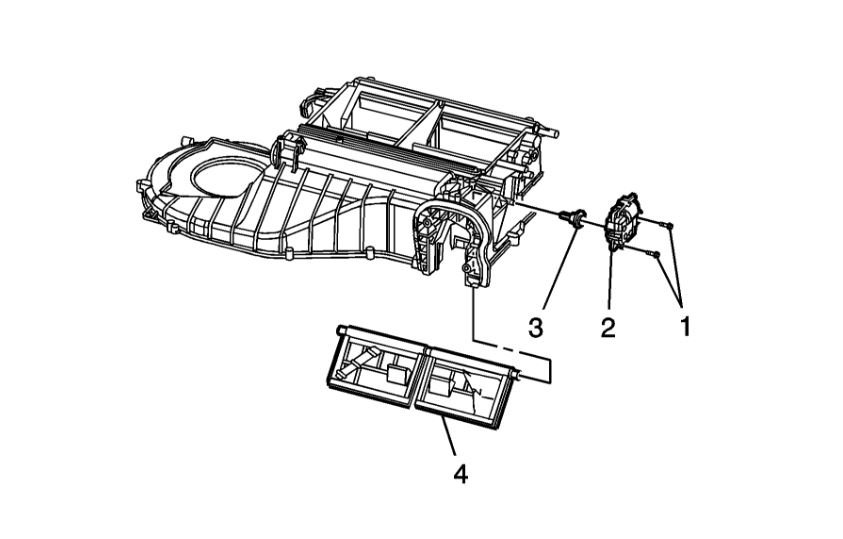 3
2
1
4