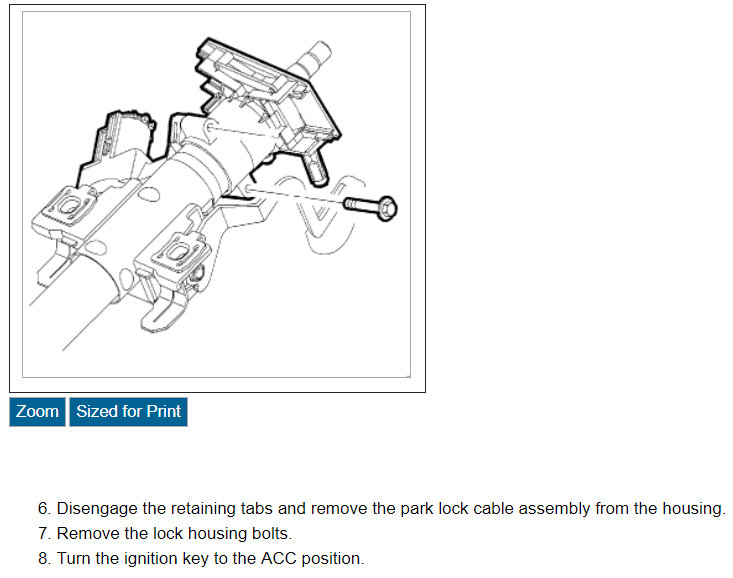 Zoom Sized for Print

6. Disengage the retaining tabs and remove the park lock cable assembly from the housing.
7. Remove the lock housing bolts.
8. Turn the ignition key to the ACC position.