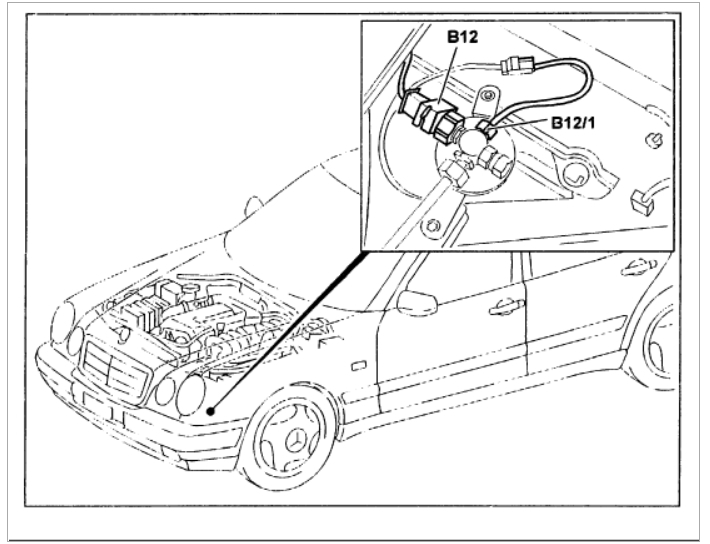 B12

B12/1