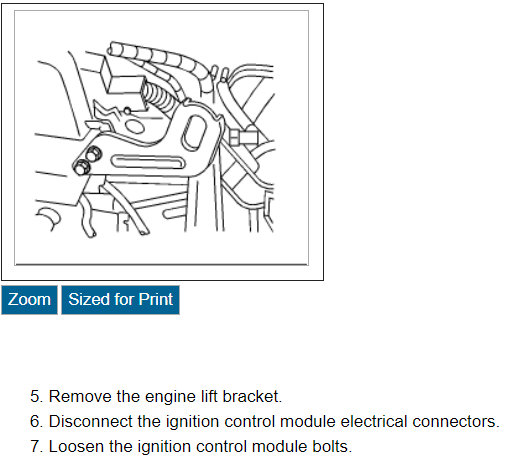 Zoom Sized for Print

5. Remove the engine lift bracket.
6. Disconnect the ignition control module electrical connectors.
7. Loosen the ignition control module bolts.