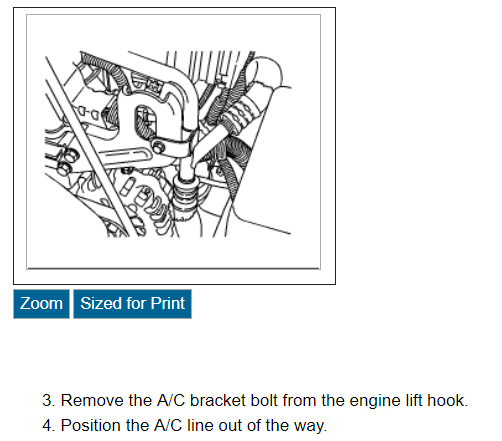 Zoom Sized for Print

3. Remove the A/C bracket bolt from the engine lift hook.
4. Position the A/C line out of the way.