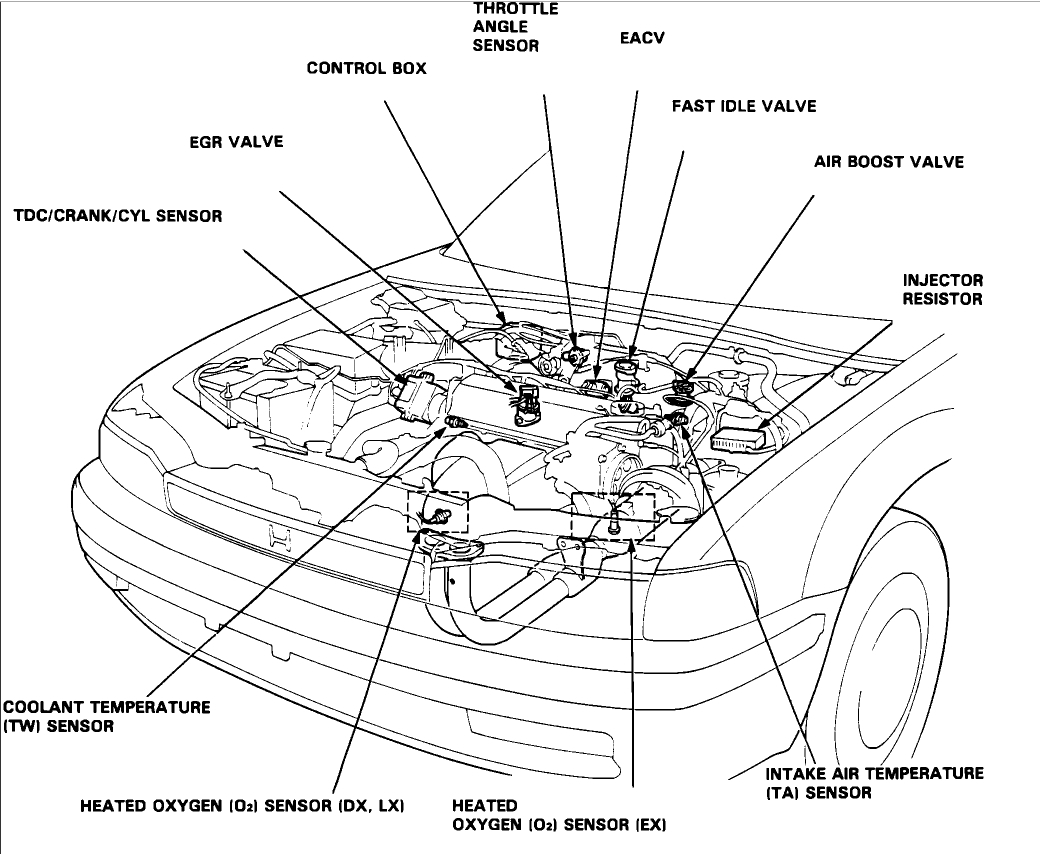 THROTTLE ANGLE SENSOR

EACV

CONTROL BOX

FAST IDLE VALVE

EGR VALVE

AIR BOOST VALVE

TDC/CRANK/CYL SENSOR

INJECTOR RESISTOR

COOLANT TEMPERATURE (TW) SENSOR

HEATED OXYGEN ($O_2$) SENSOR (DX, LX)

HEATED OXYGEN ($O_2$) SENSOR (EX)

INTAKE AIR TEMPERATURE (TA) SENSOR