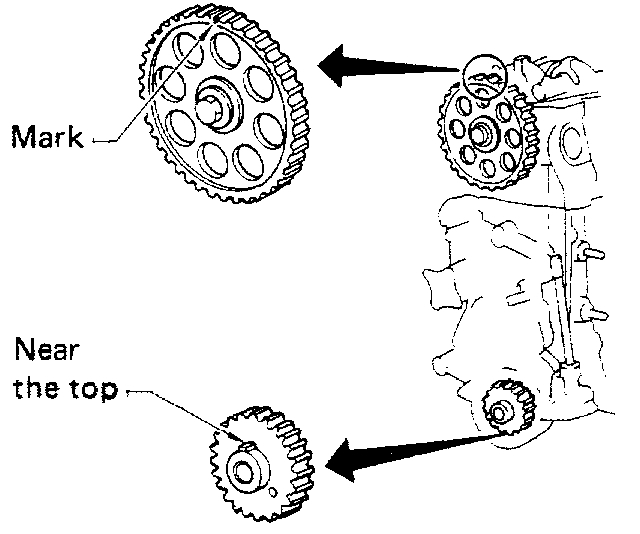 Mark

Near
the top