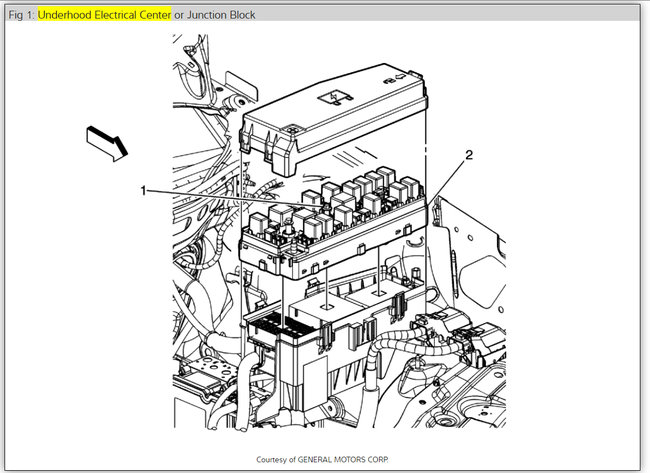 Fig 1: Underhood Electrical Center or Junction Block

1

2

Courtesy of GENERAL MOTORS CORP.