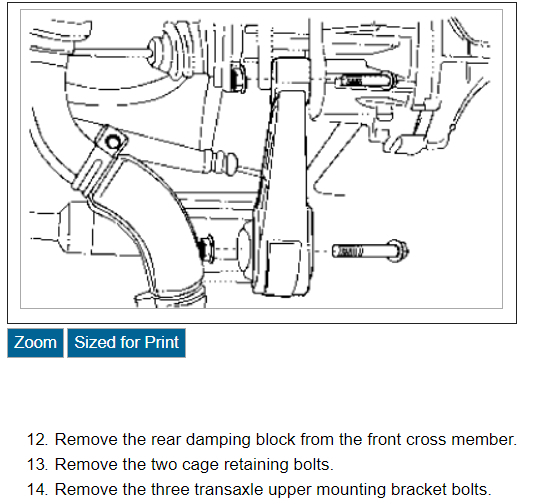 Zoom Sized for Print

12. Remove the rear damping block from the front cross member.
13. Remove the two cage retaining bolts.
14. Remove the three transaxle upper mounting bracket bolts.