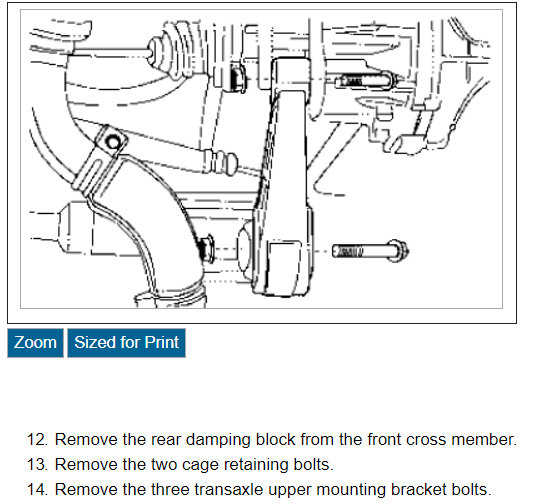 Zoom Sized for Print

12. Remove the rear damping block from the front cross member.
13. Remove the two cage retaining bolts.
14. Remove the three transaxle upper mounting bracket bolts.