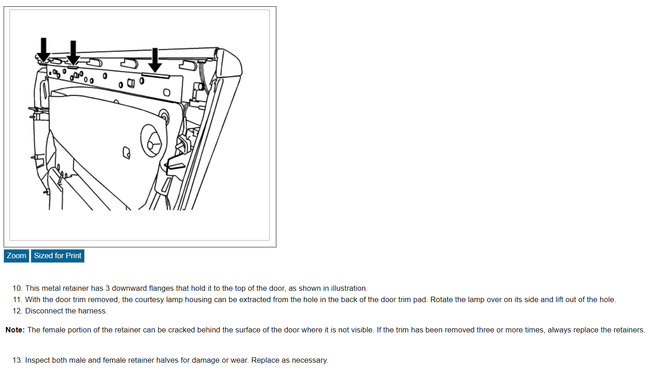 Zoom Sized for Print

10. This metal retainer has 3 downward flanges that hold it to the top of the door, as shown in illustration.
11. With the door trim removed, the courtesy lamp housing can be extracted from the hole in the back of the door trim pad. Rotate the lamp over on its side and lift out of the hole.
12. Disconnect the harness.

Note: The female portion of the retainer can be cracked behind the surface of the door where it is not visible. If the trim has been removed three or more times, always replace the retainers.

13. Inspect both male and female retainer halves for damage or wear. Replace as necessary.