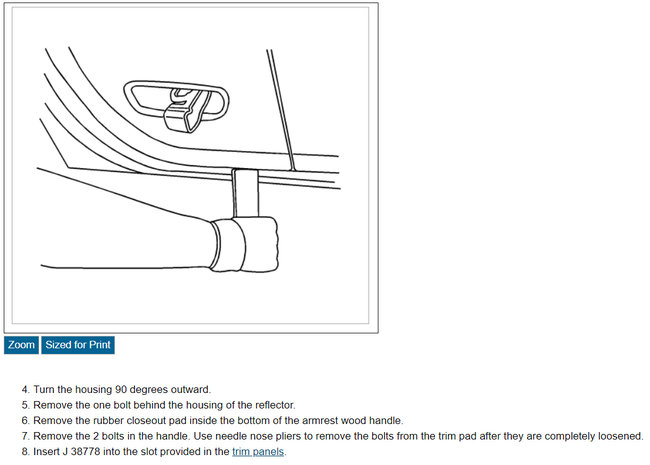 Zoom Sized for Print

4. Turn the housing 90 degrees outward.
5. Remove the one bolt behind the housing of the reflector.
6. Remove the rubber closeout pad inside the bottom of the armrest wood handle.
7. Remove the 2 bolts in the handle. Use needle nose pliers to remove the bolts from the trim pad after they are completely loosened.
8. Insert J 38778 into the slot provided in the trim panels.