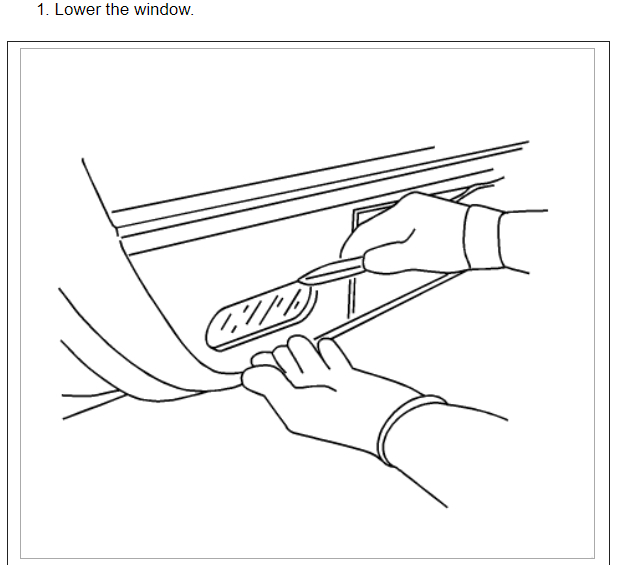 1. Lower the window.