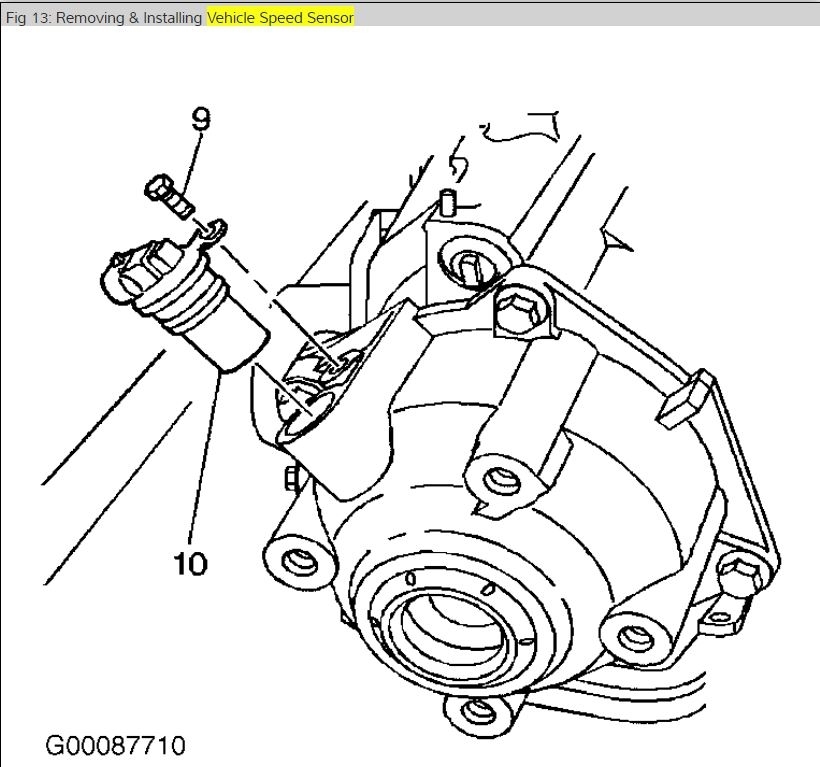 Fig 13: Removing & Installing Vehicle Speed Sensor

9

10

G00087710