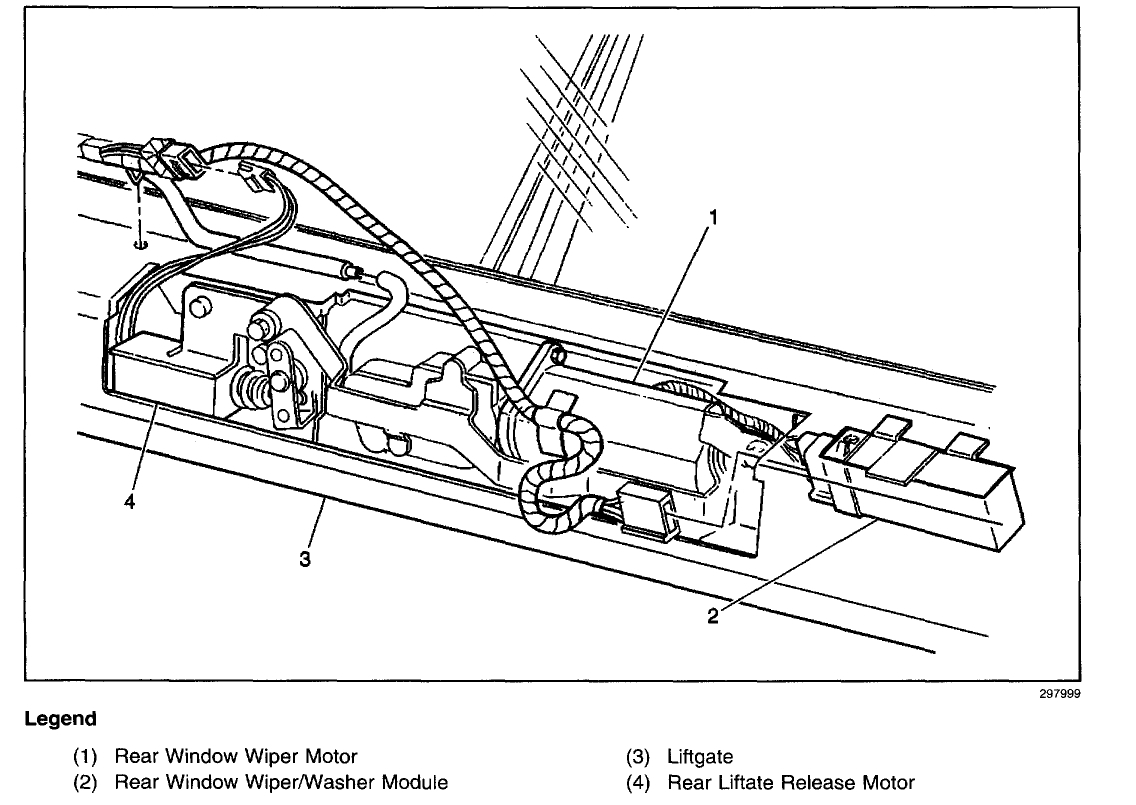 1

4

3

2

297999

Legend

(1) Rear Window Wiper Motor
(2) Rear Window Wiper/Washer Module

(3) Liftgate
(4) Rear Liftate Release Motor